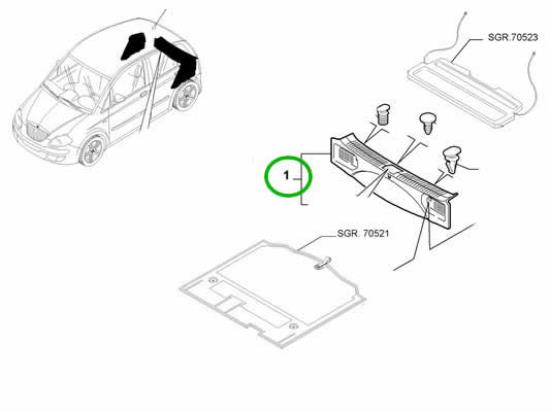 SGR.70523

1

SGR. 70521