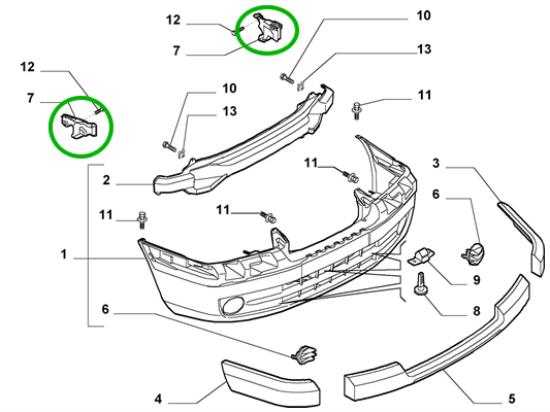 12
7
10
13
12
7
10
13
11
2
11
3
6
11
11
1
9
8
6
4
5